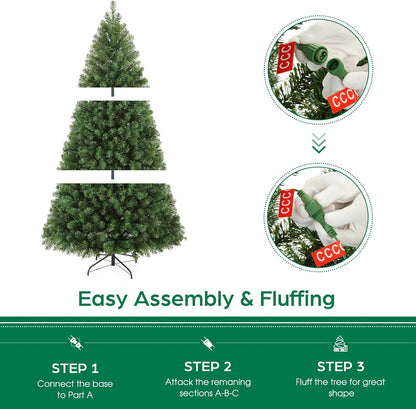 CCC

CCC

CCC

CCC

Easy Assembly & Fluffing

STEP 1
Connect the base to Part A

STEP 2
Attack the remaning sections A-B-C

STEP 3
Fluff the tree for great shape