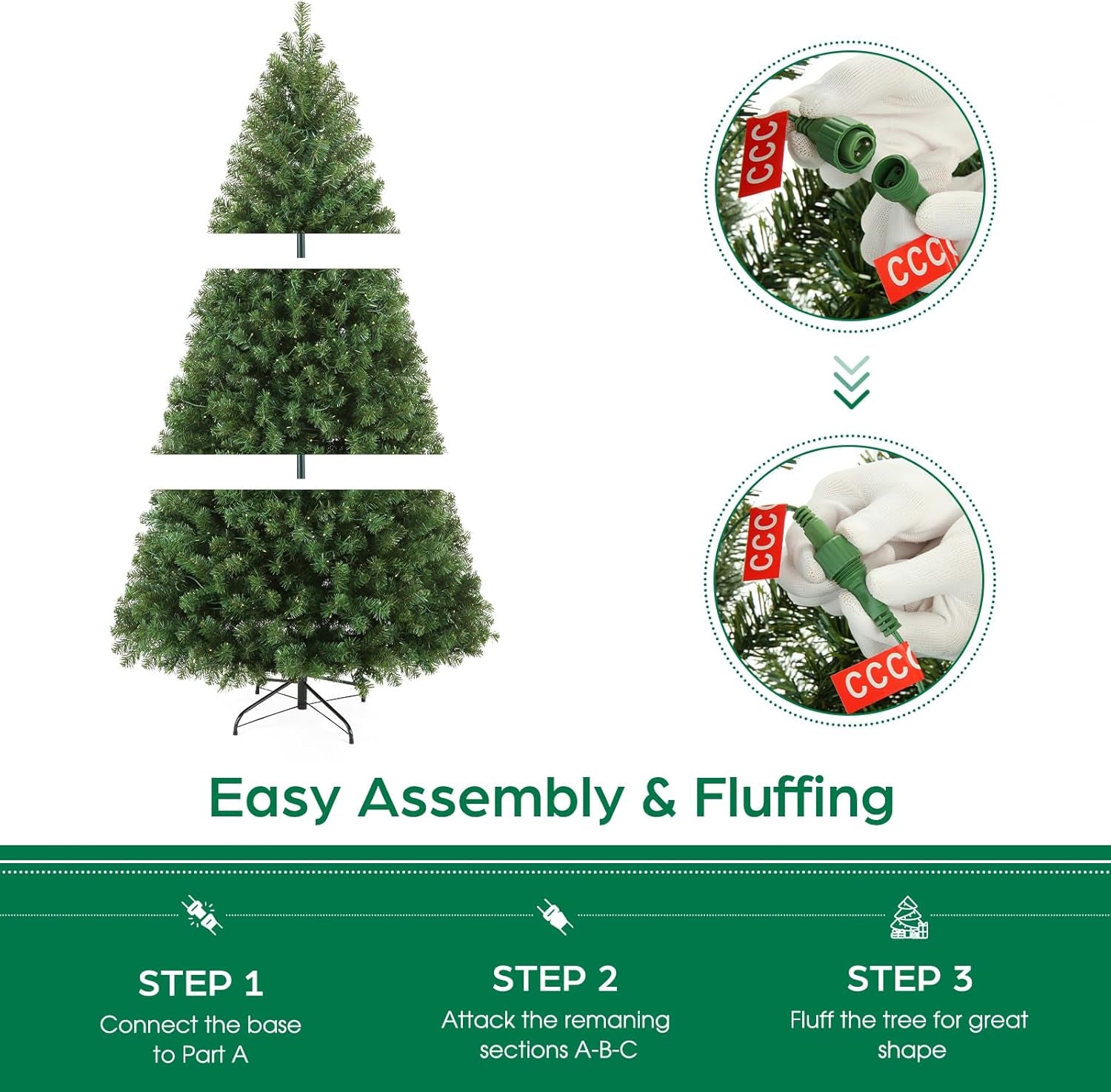 CCC
CCC
CCC
CCC

Easy Assembly & Fluffing

STEP 1
Connect the base to Part A

STEP 2
Attack the remaning sections A-B-C

STEP 3
Fluff the tree for great shape