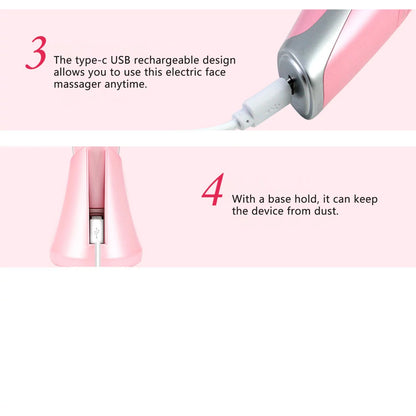 3 The type-c USB rechargeable design allows you to use this electric face massager anytime.

4 With a base hold, it can keep the device from dust.