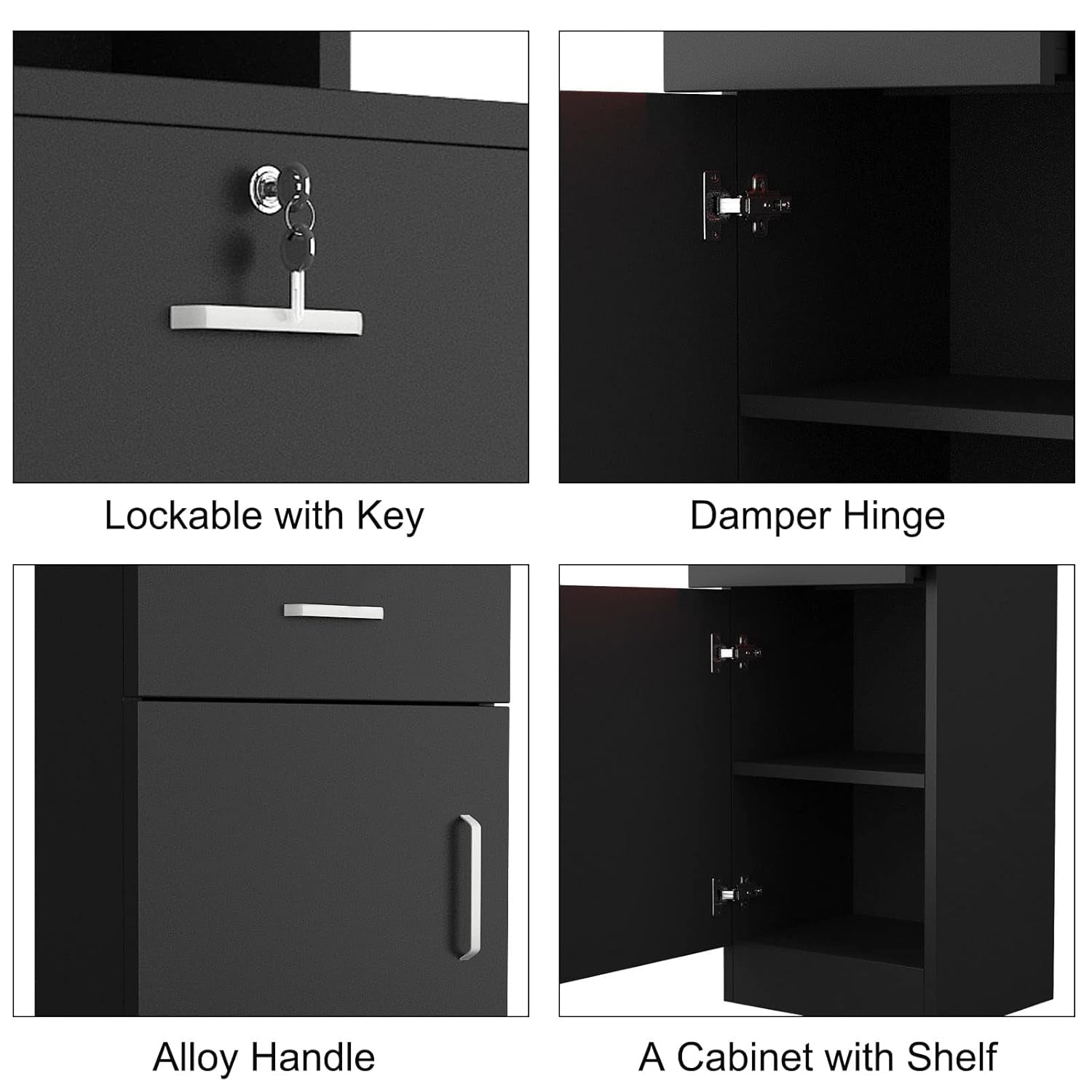 Lockable with Key

Damper Hinge

Alloy Handle

A Cabinet with Shelf